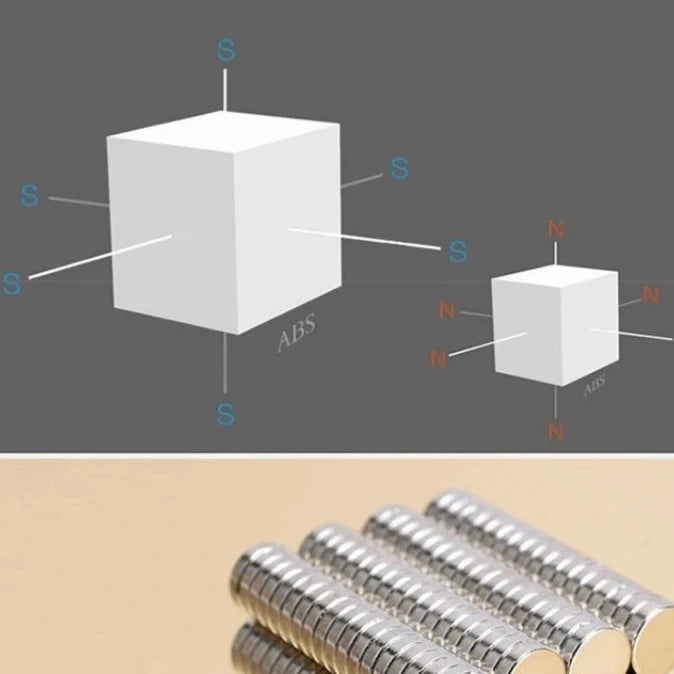 S
S
S
S
S
ABS
S
N
N
N
N
ABS
N