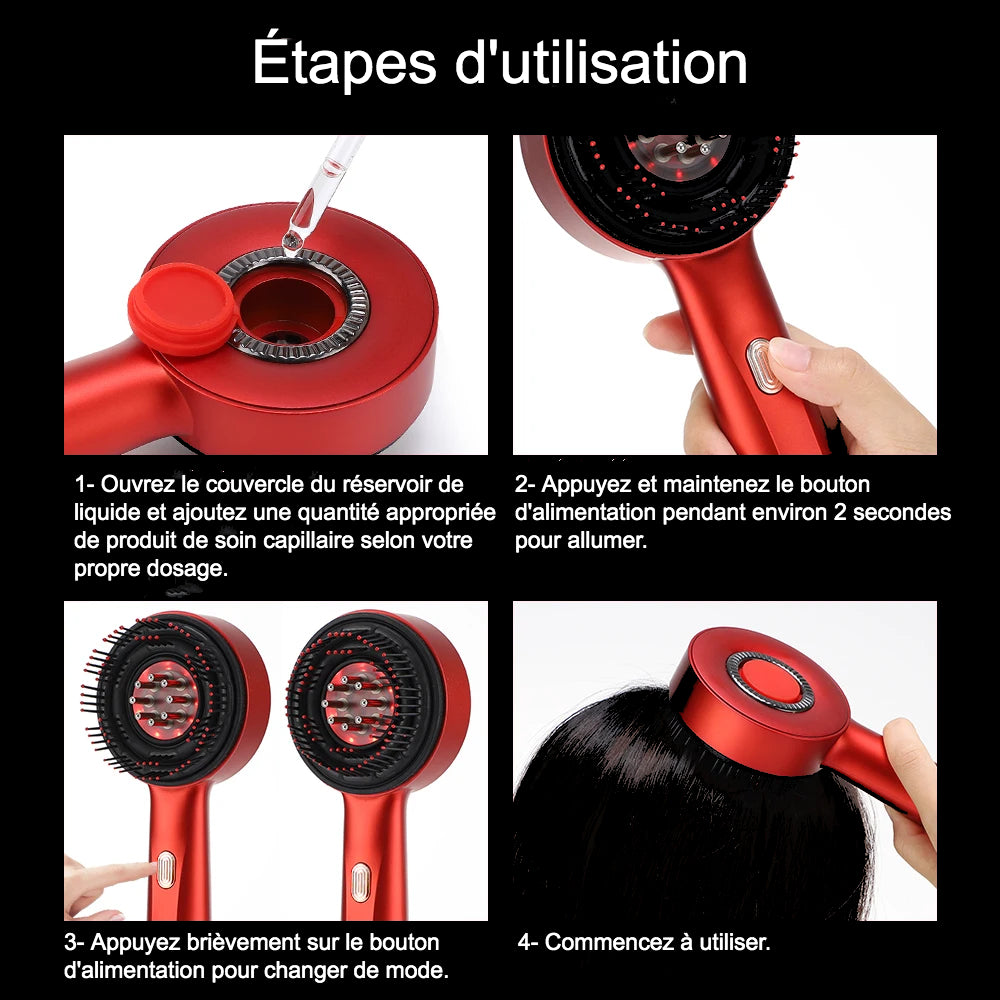 Étapes d'utilisation

1- Ouvrez le couvercle du réservoir de liquide et ajoutez une quantité appropriée de produit de soin capillaire selon votre propre dosage.

2- Appuyez et maintenez le bouton d'alimentation pendant environ 2 secondes pour allumer.

3- Appuyez brièvement sur le bouton d'alimentation pour changer de mode.

4- Commencez à utiliser.